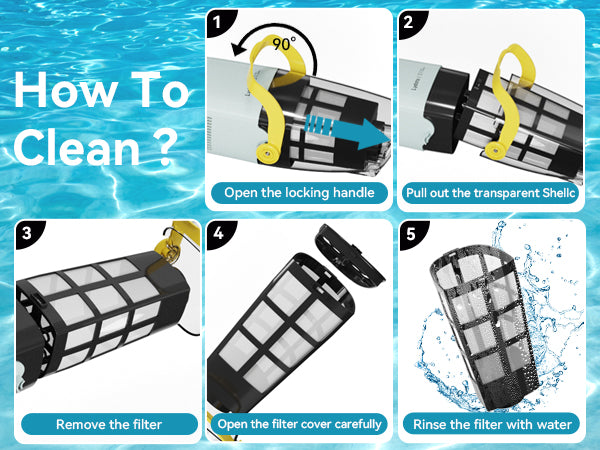 How To Clean ?

1

90°

Open the locking handle

2

Pull out the transparent Shellc

3

Remove the filter

4

Open the filter cover carefully

5

Rinse the filter with water