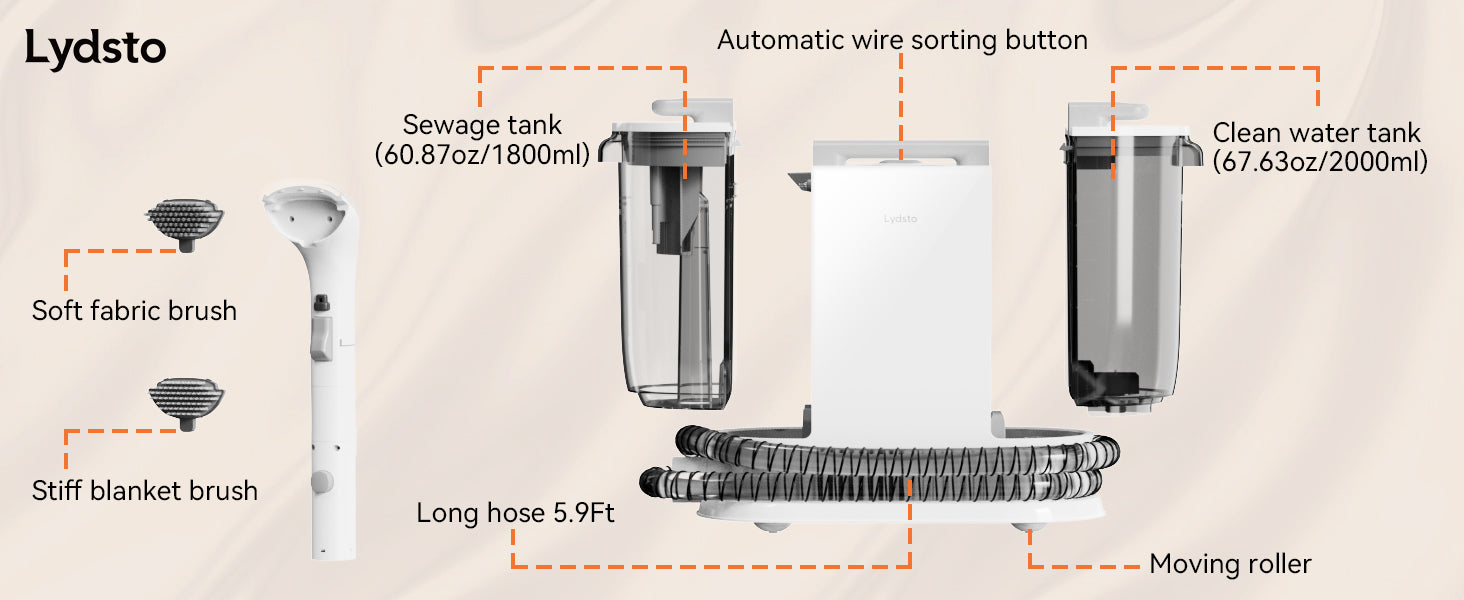 Lydsto

Automatic wire sorting button

Sewage tank
(60.87oz/1800ml)

Clean water tank
(67.63oz/2000ml)

Lydsto

Soft fabric brush

Stiff blanket brush

Long hose 5.9Ft

Moving roller