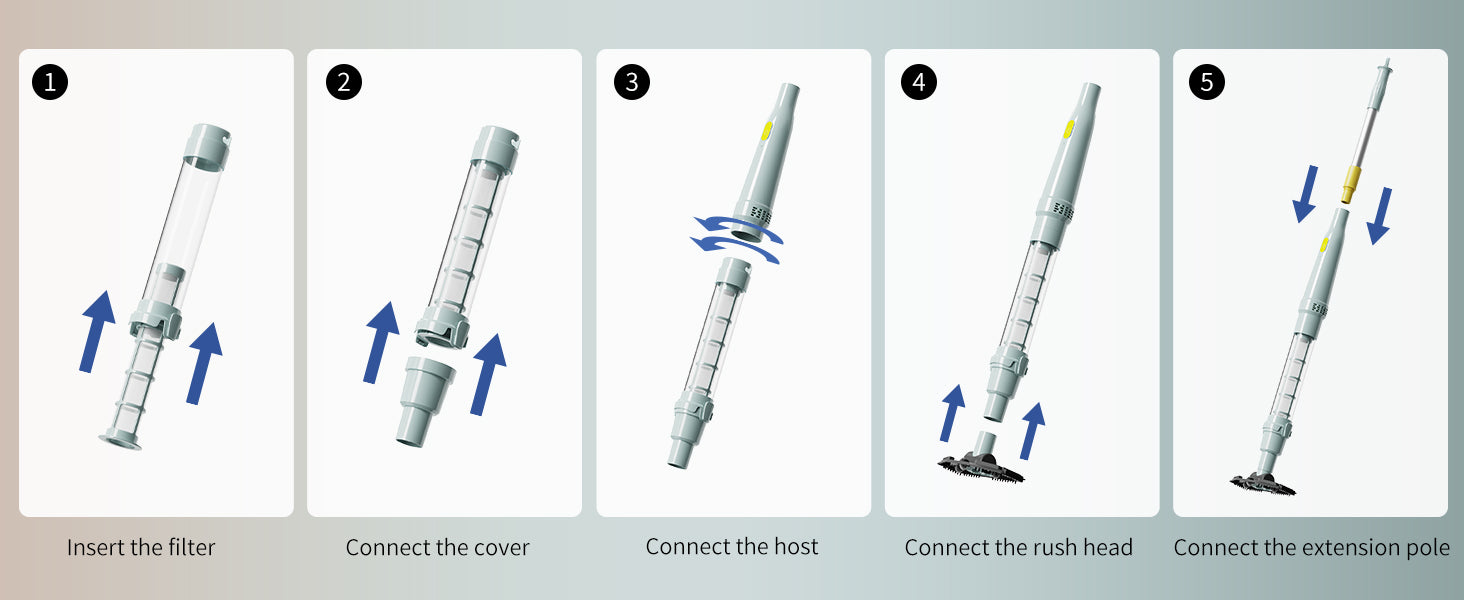 1
Insert the filter

2
Connect the cover

3
Connect the host

4
Connect the rush head

5
Connect the extension pole